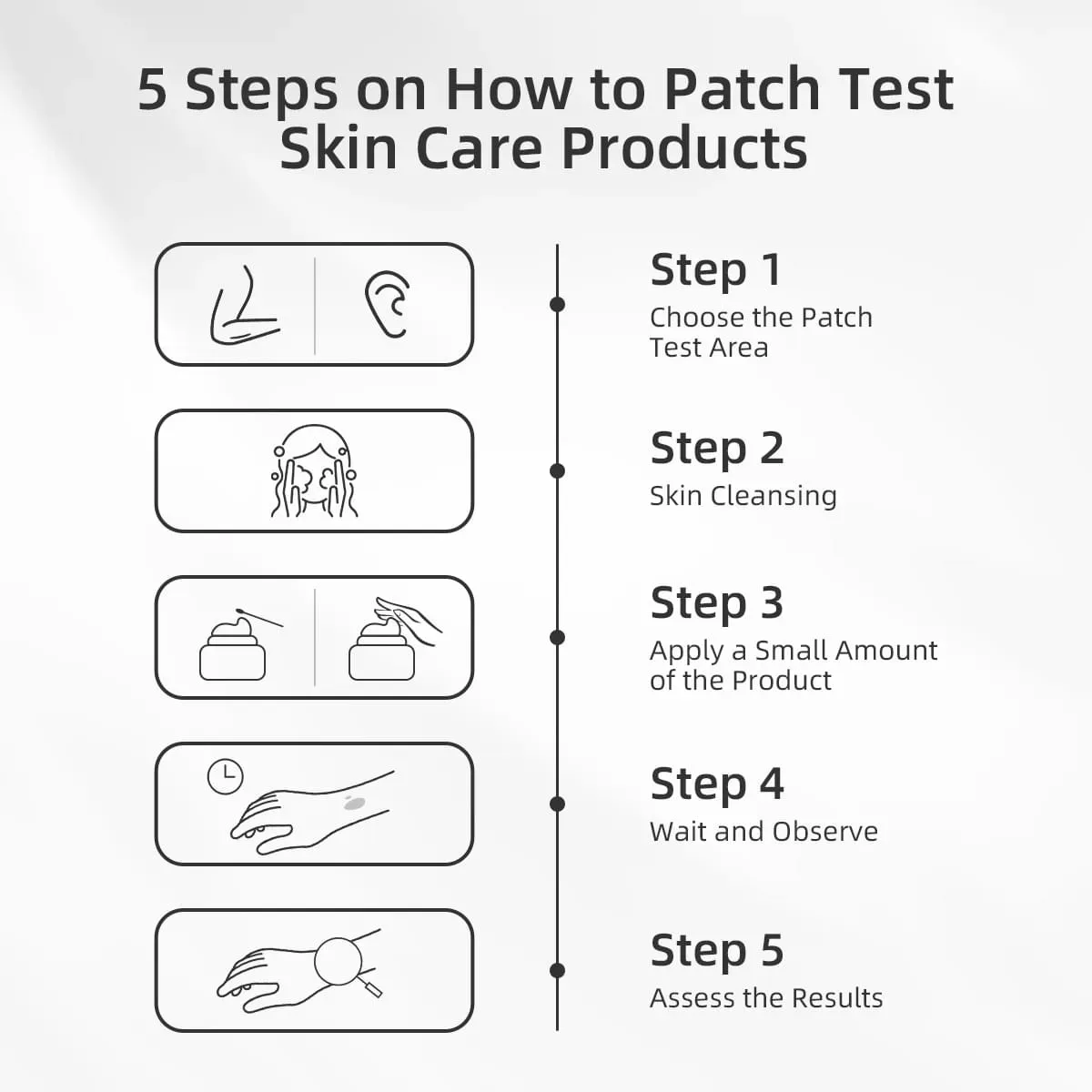 5 Steps on How to Patch Test Skin Care Products

Step 1
Choose the Patch Test Area

Step 2
Skin Cleansing

Step 3
Apply a Small Amount of the Product

Step 4
Wait and Observe

Step 5
Assess the Results